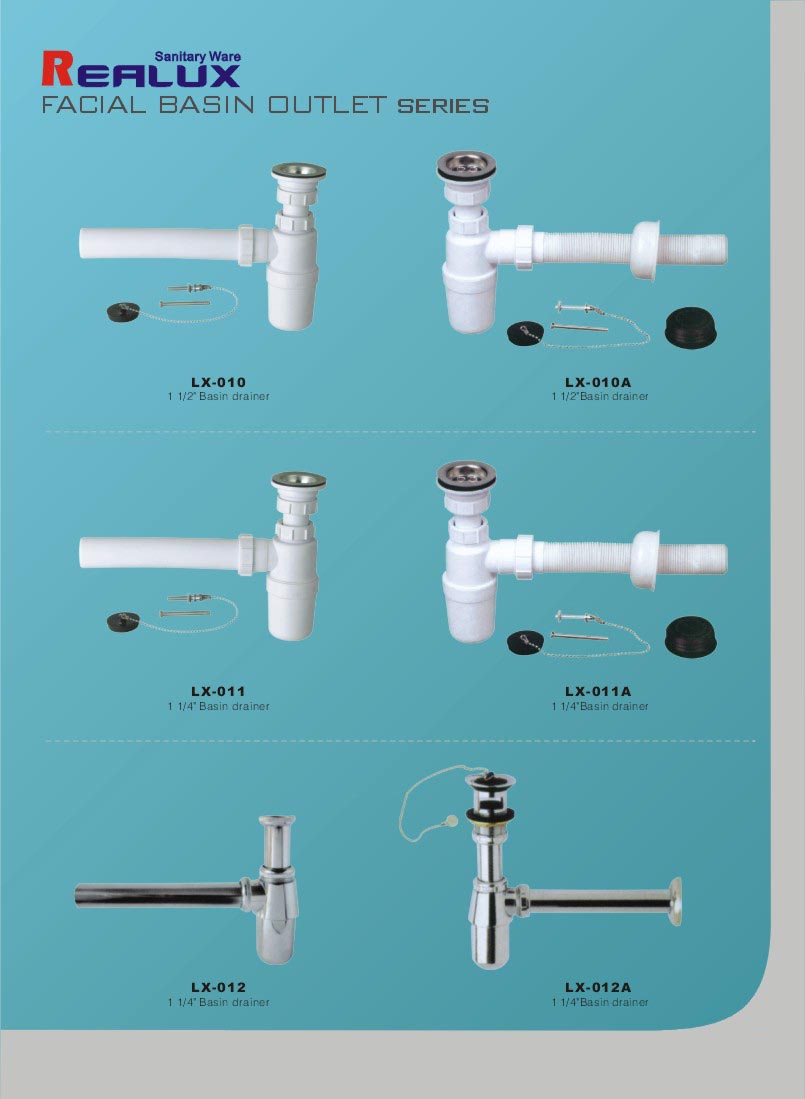 Sanitary Ware
REALUX
FACIAL BASIN OUTLET SERIES

LX-010
1 1/2" Basin drainer

LX-010A
1 1/2"Basin drainer

LX-011
1 1/4" Basin drainer

LX-011A
1 1/4"Basin drainer

LX-012
1 1/4" Basin drainer

LX-012A
1 1/4"Basin drainer